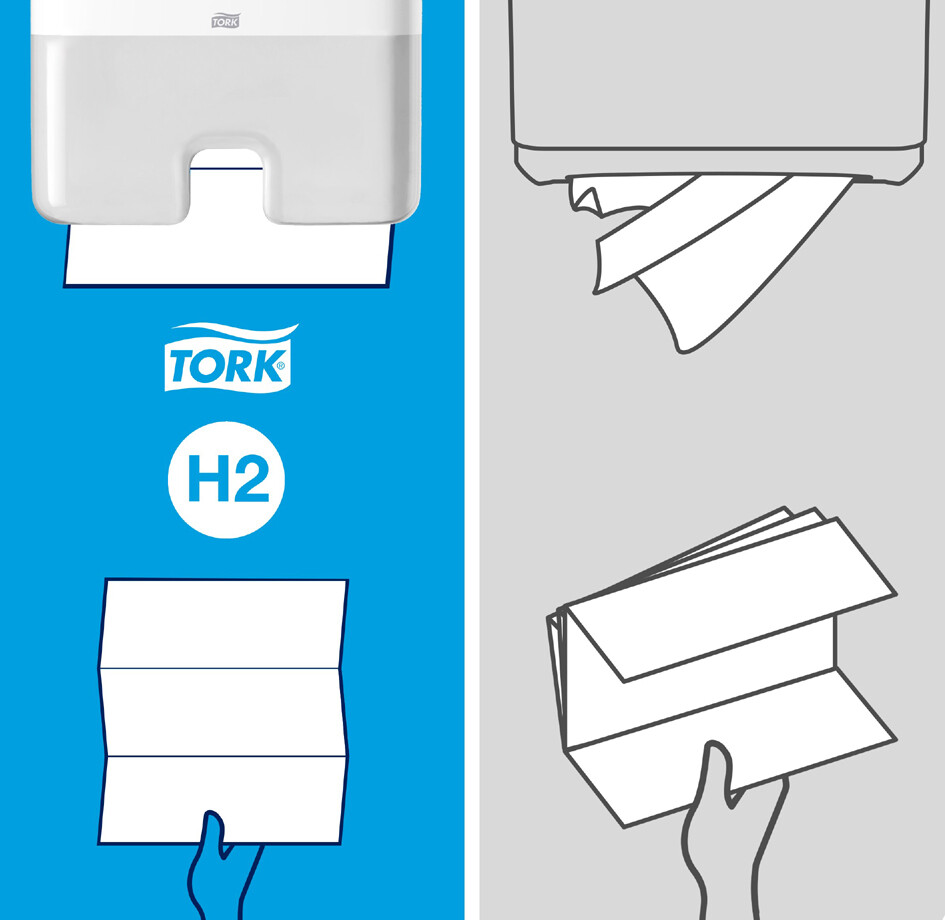 TORK

TORK®

H2