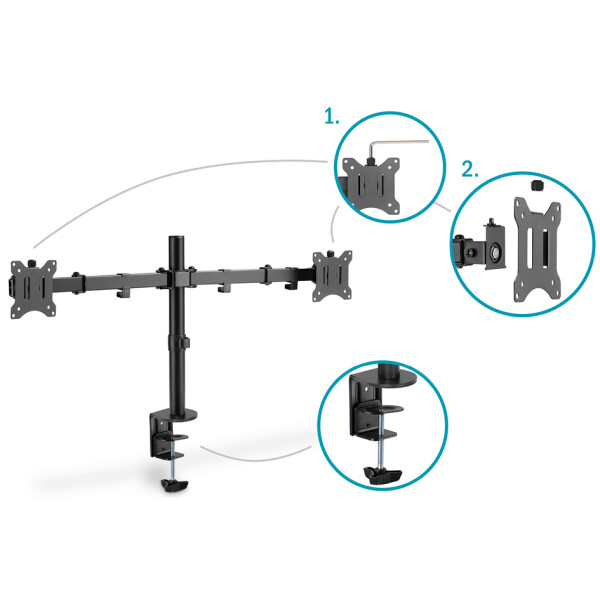 1.

2.