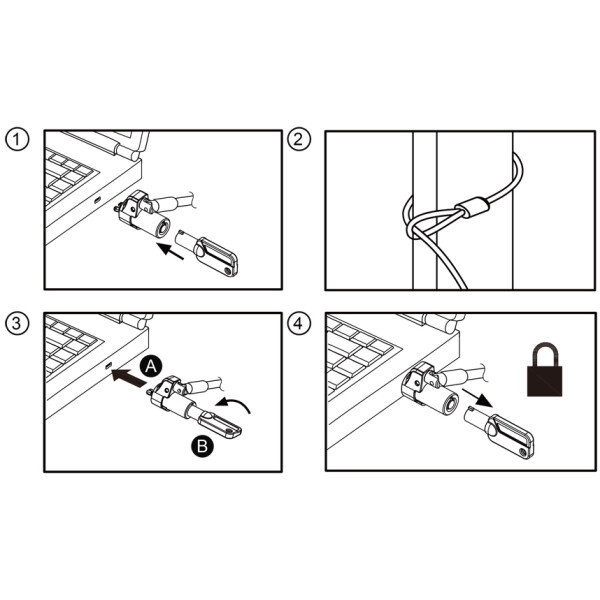 1
2
3
A
B
4