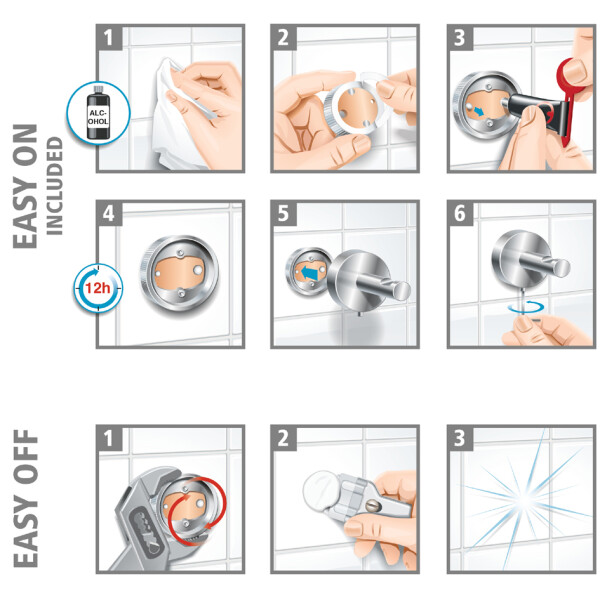 EASY ON
INCLUDED

1
ALC-OHOL

2

3

4
12h

5

6

EASY OFF

1

2

3